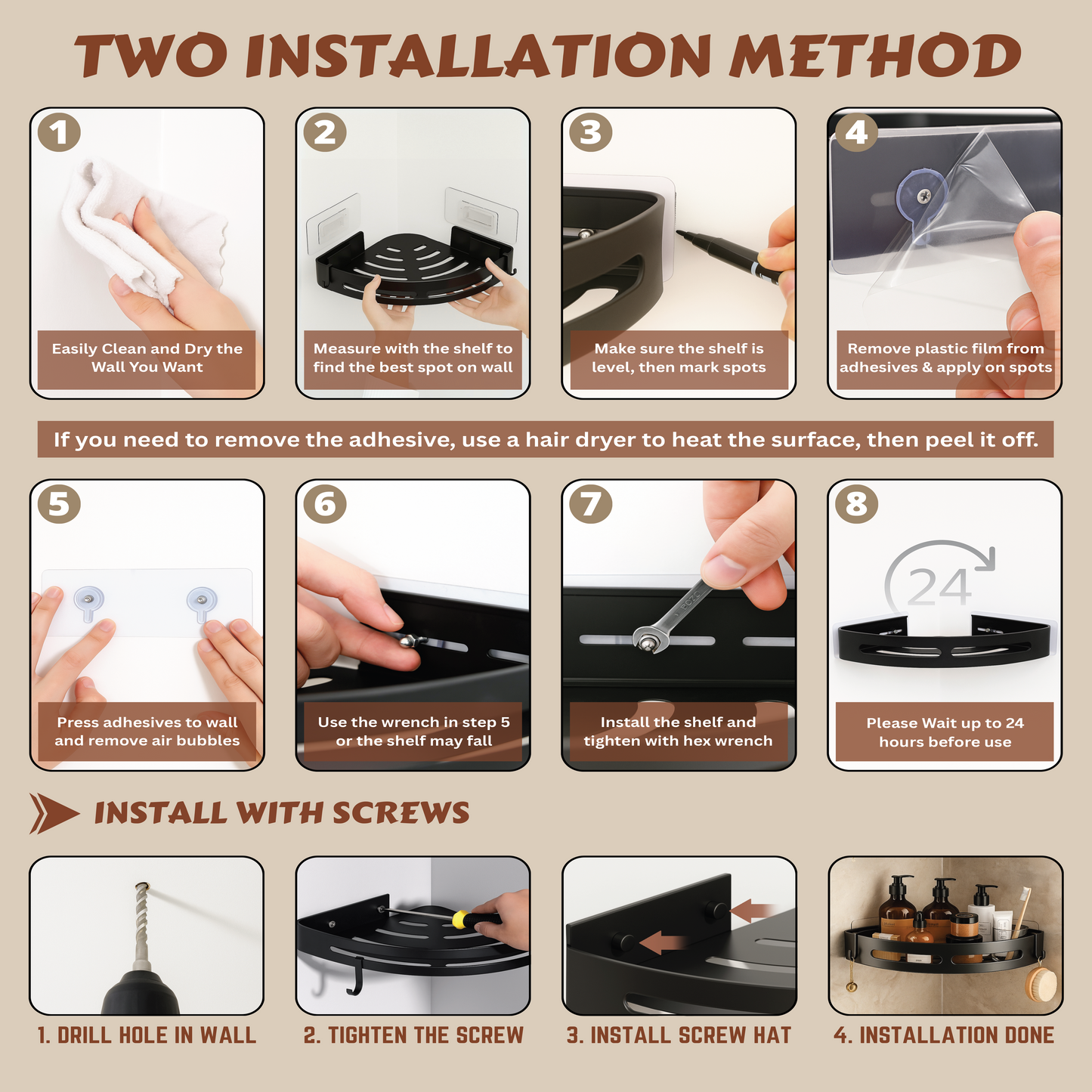 TWO INSTALLATION METHOD

1
Easily Clean and Dry the Wall You Want

2
Measure with the shelf to find the best spot on wall

3
Make sure the shelf is level, then mark spots

4
Remove plastic film from adhesives & apply on spots

If you need to remove the adhesive, use a hair dryer to heat the surface, then peel it off.

5
Press adhesives to wall and remove air bubbles

6
Use the wrench in step 5 or the shelf may fall

7
Install the shelf and tighten with hex wrench

8
24
Please Wait up to 24 hours before use

INSTALL WITH SCREWS

1. DRILL HOLE IN WALL

2. TIGHTEN THE SCREW

3. INSTALL SCREW HAT

4. INSTALLATION DONE