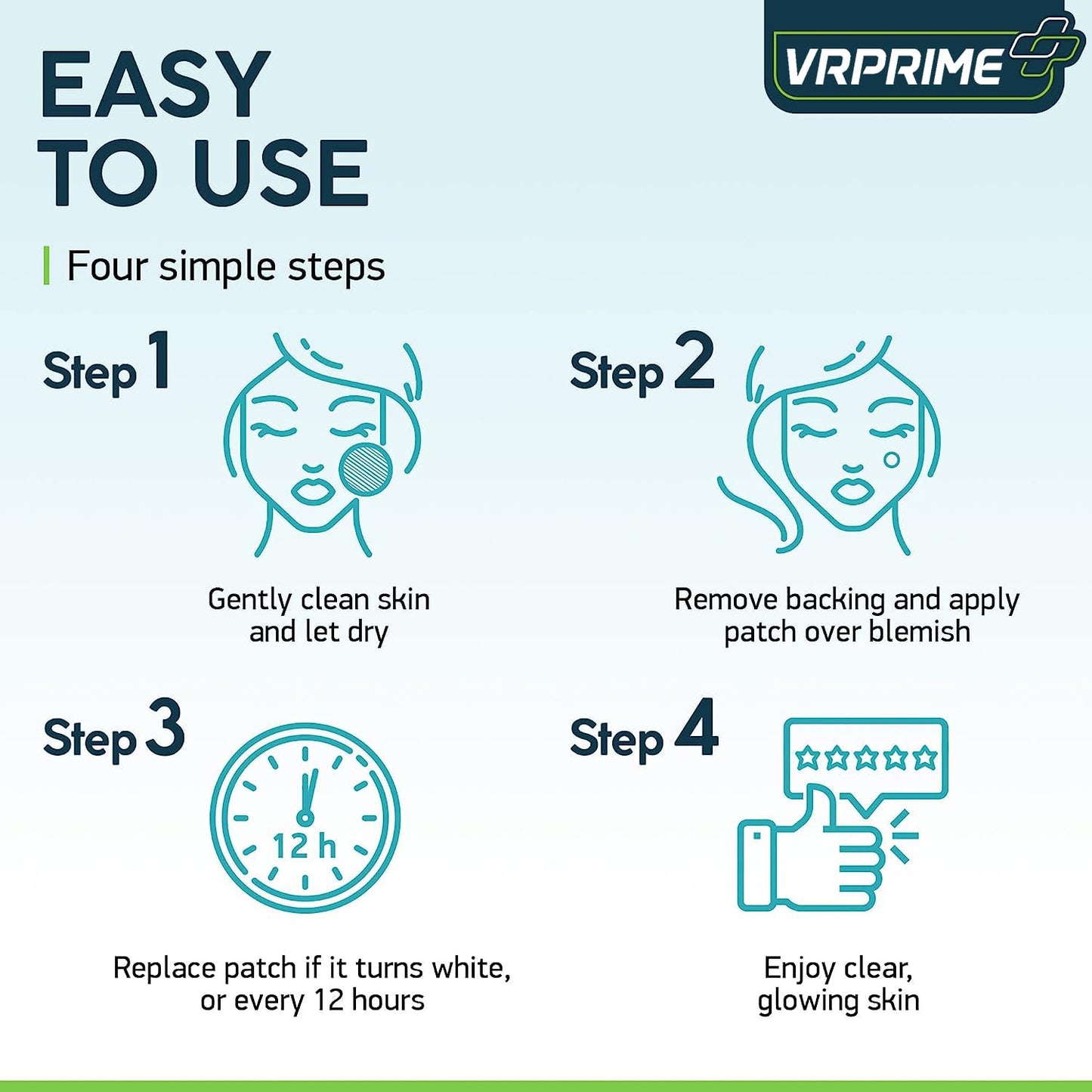 VRPRIME

EASY TO USE

Four simple steps

Step 1

Gently clean skin and let dry

Step 2

Remove backing and apply patch over blemish

Step 3

12 h

Replace patch if it turns white, or every 12 hours

Step 4

Enjoy clear, glowing skin